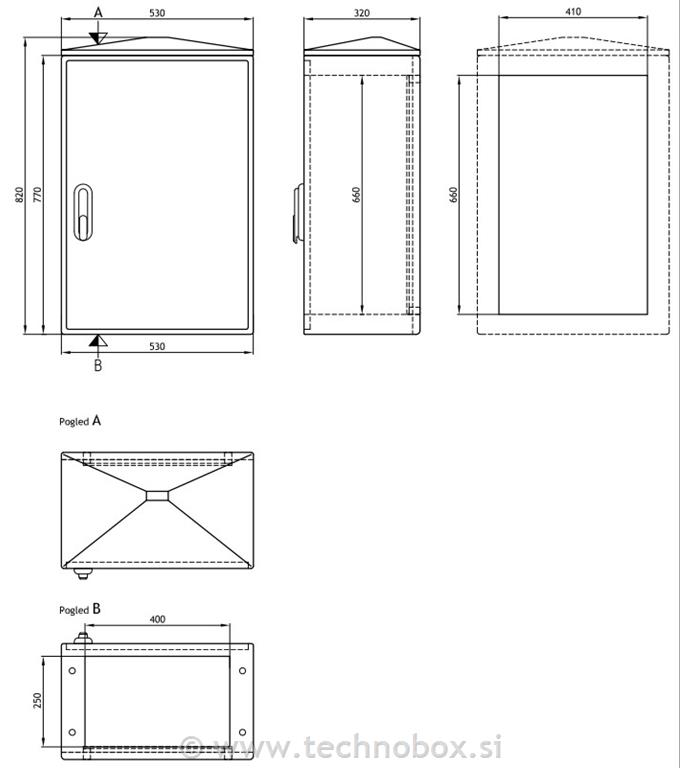 A
530
320
410
820
770
660
660
530
B

Pogled A

Pogled B
400
250

© www.technobox.si