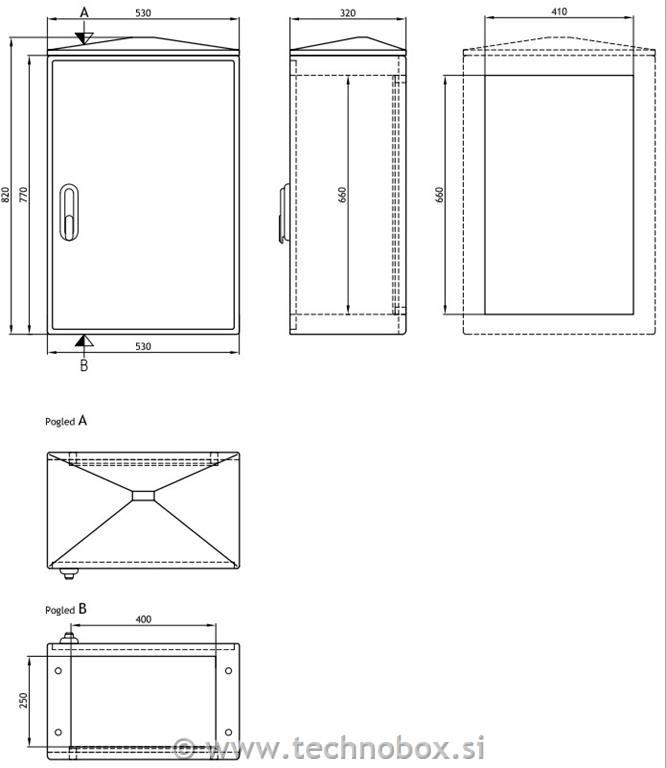 A
530
320
410
820
770
660
660
530
B

Pogled A

Pogled B
400
250

© www.technobox.si